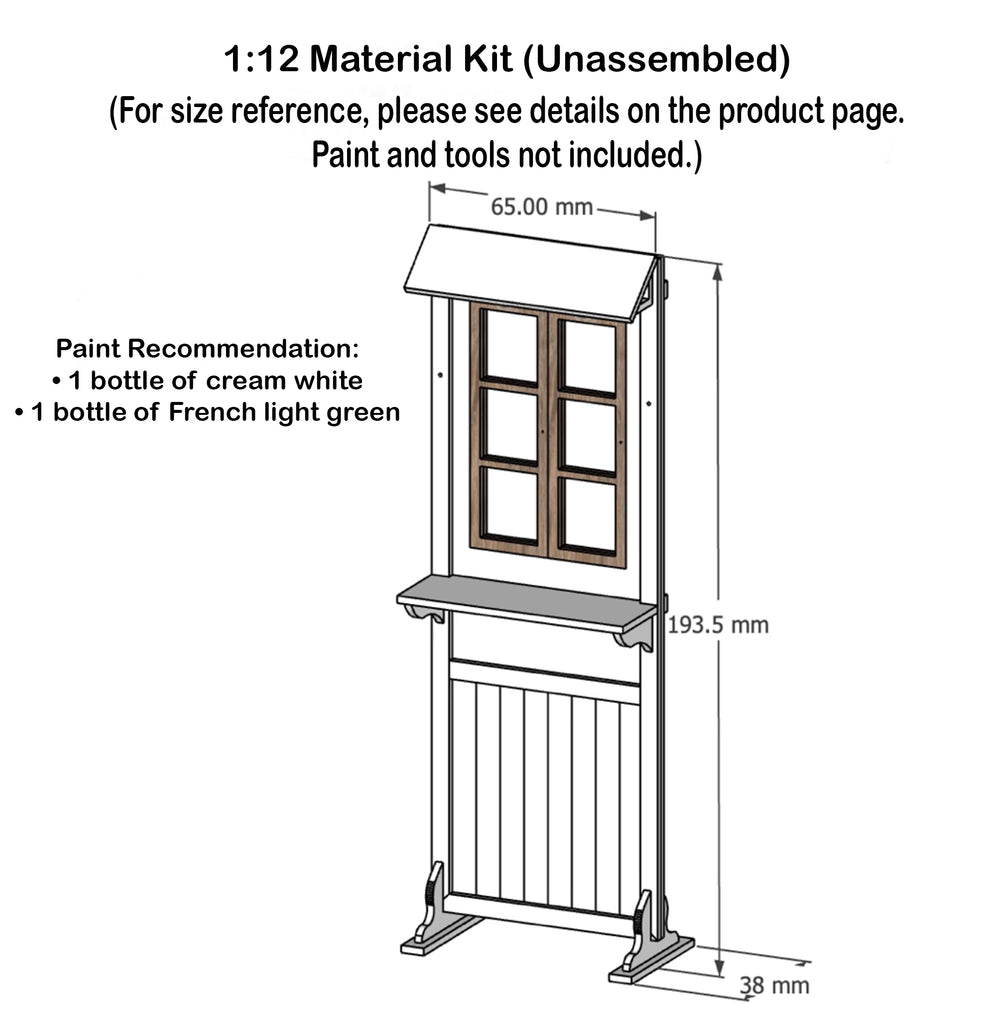 1:12 Material Kit (Unassembled)
(For size reference, please see details on the product page.
Paint and tools not included.)

65.00 mm

Paint Recommendation:
• 1 bottle of cream white
• 1 bottle of French light green

193.5 mm

38 mm